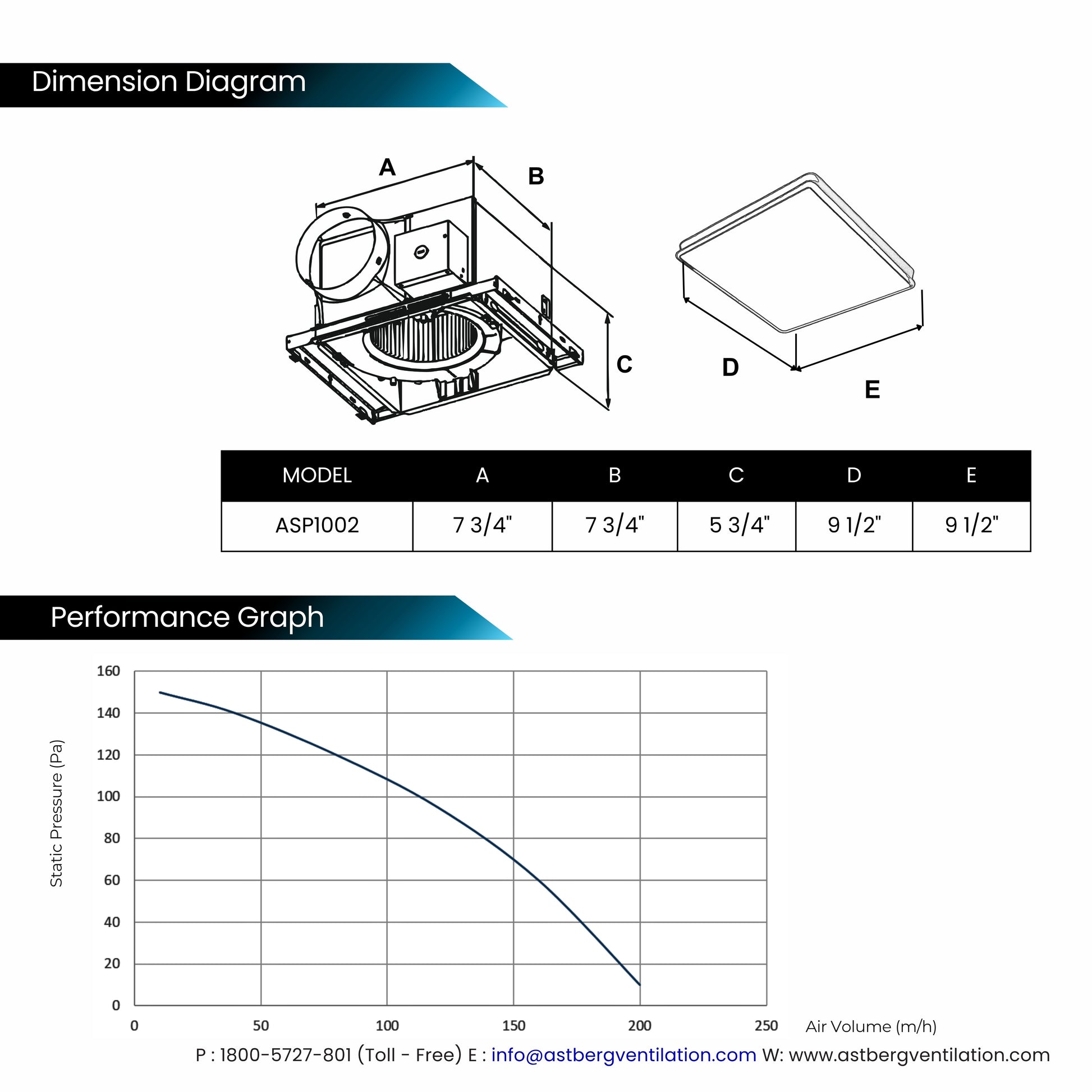 Dimension Diagram

A
B
C
D
E

| MODEL | A | B | C | D | E |
|---|---|---|---|---|---|
| ASP1002 | 7 3/4" | 7 3/4" | 5 3/4" | 9 1/2" | 9 1/2" |

Performance Graph

Static Pressure (Pa)

160
140
120
100
80
60
40
20
0

0 50 100 150 200 250 Air Volume (m/h)

P : 1800-5727-801 (Toll - Free) E : info@astbergventilation.com W: www.astbergventilation.com